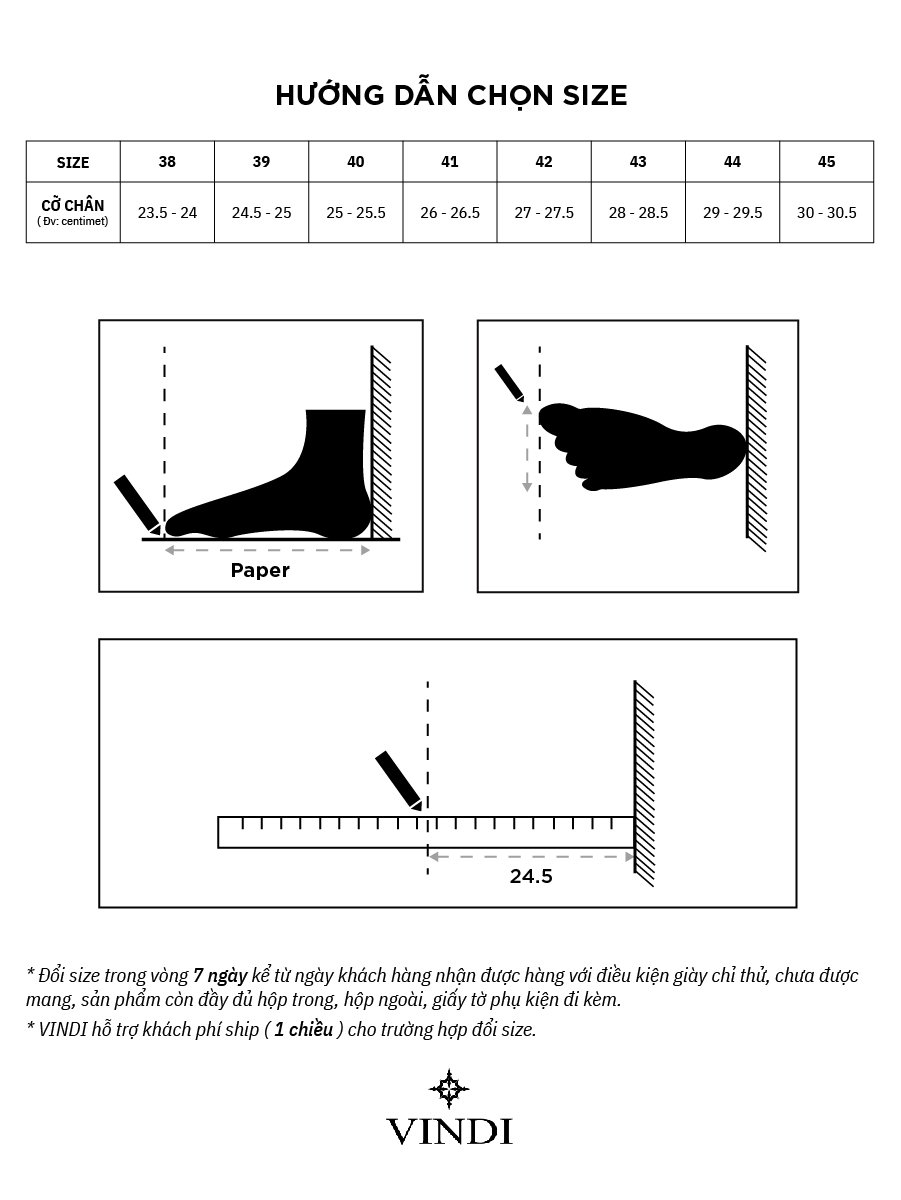 HƯỚNG DẪN CHỌN SIZE

| SIZE | 38 | 39 | 40 | 41 | 42 | 43 | 44 | 45 |
|---|---|---|---|---|---|---|---|---|
| CỠ CHÂN ( Đv: centimet) | 23.5 - 24 | 24.5 - 25 | 25 - 25.5 | 26 - 26.5 | 27 - 27.5 | 28 - 28.5 | 29 - 29.5 | 30 - 30.5 |

Paper

24.5

* Đổi size trong vòng 7 ngày kể từ ngày khách hàng nhận được hàng với điều kiện giày chỉ thử, chưa được mang, sản phẩm còn đầy đủ hộp trong, hộp ngoài, giấy tờ phụ kiện đi kèm.

* VINDI hỗ trợ khách phí ship ( 1 chiều ) cho trường hợp đổi size.

VINDI